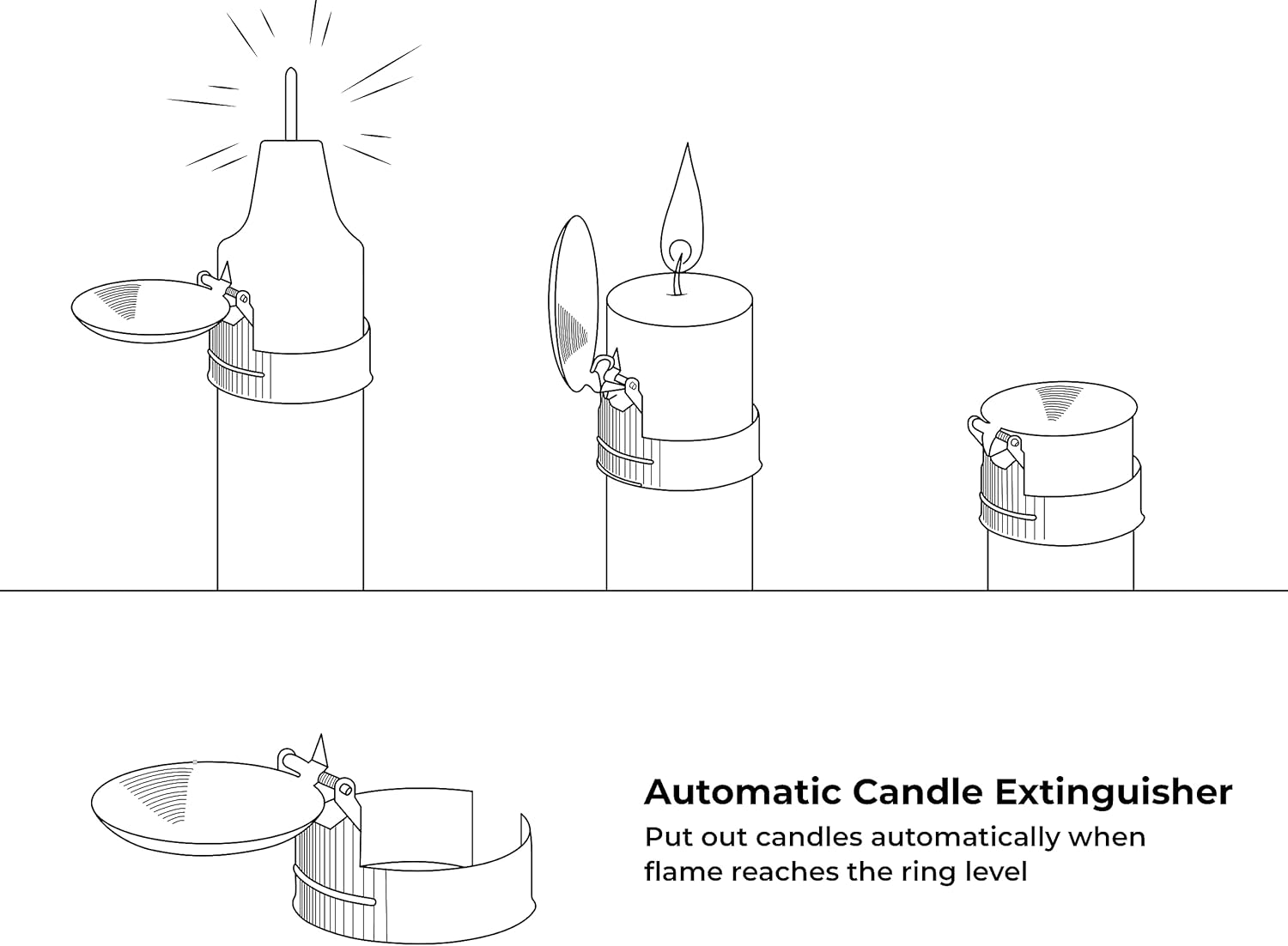 Automatic Candle Extinguisher

Put out candles automatically when flame reaches the ring level