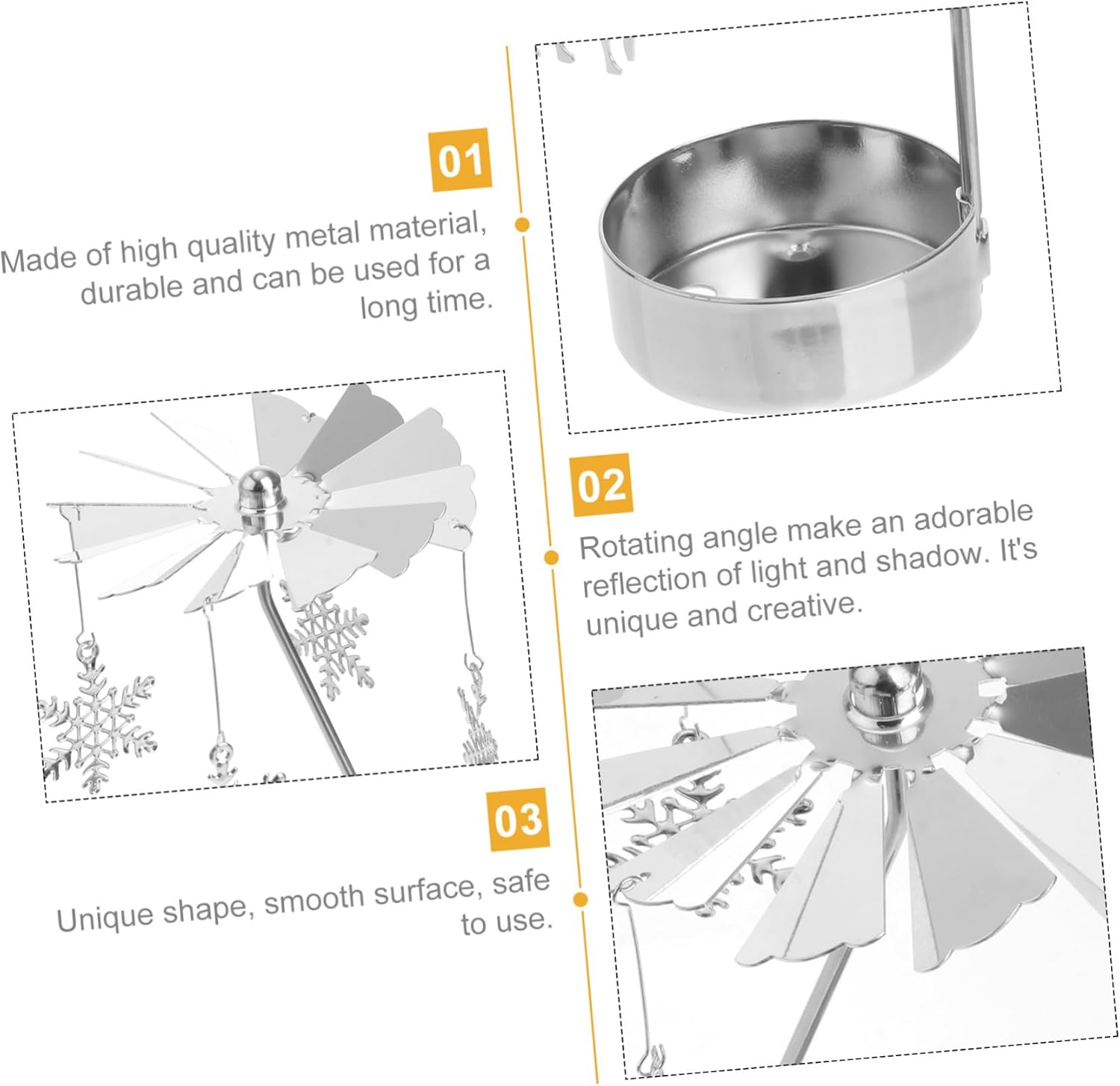 01

Made of high quality metal material, durable and can be used for a long time.

02

Rotating angle make an adorable reflection of light and shadow. It's unique and creative.

03

Unique shape, smooth surface, safe to use.