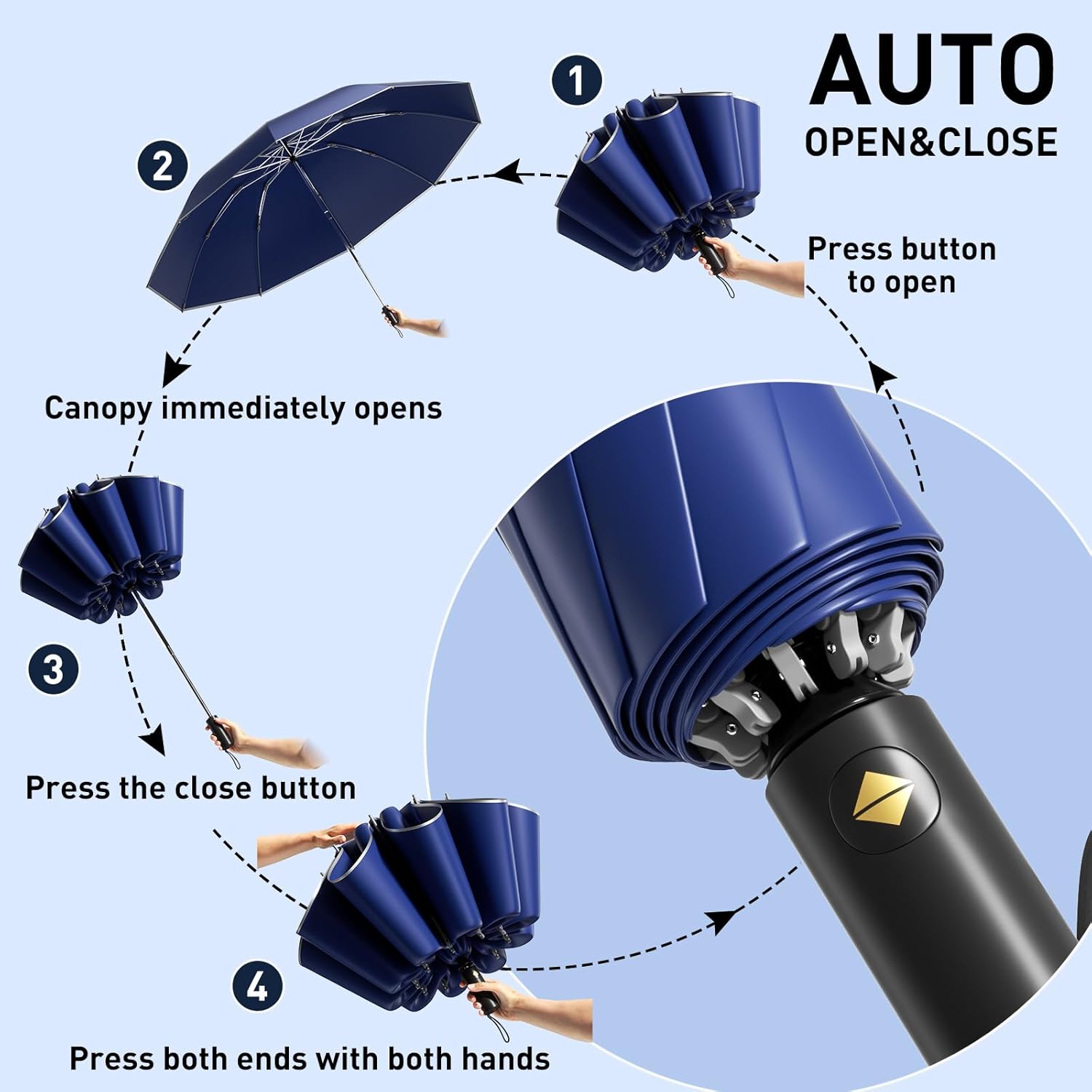 AUTO
OPEN&CLOSE

1

Press button to open

2

Canopy immediately opens

3

Press the close button

4

Press both ends with both hands