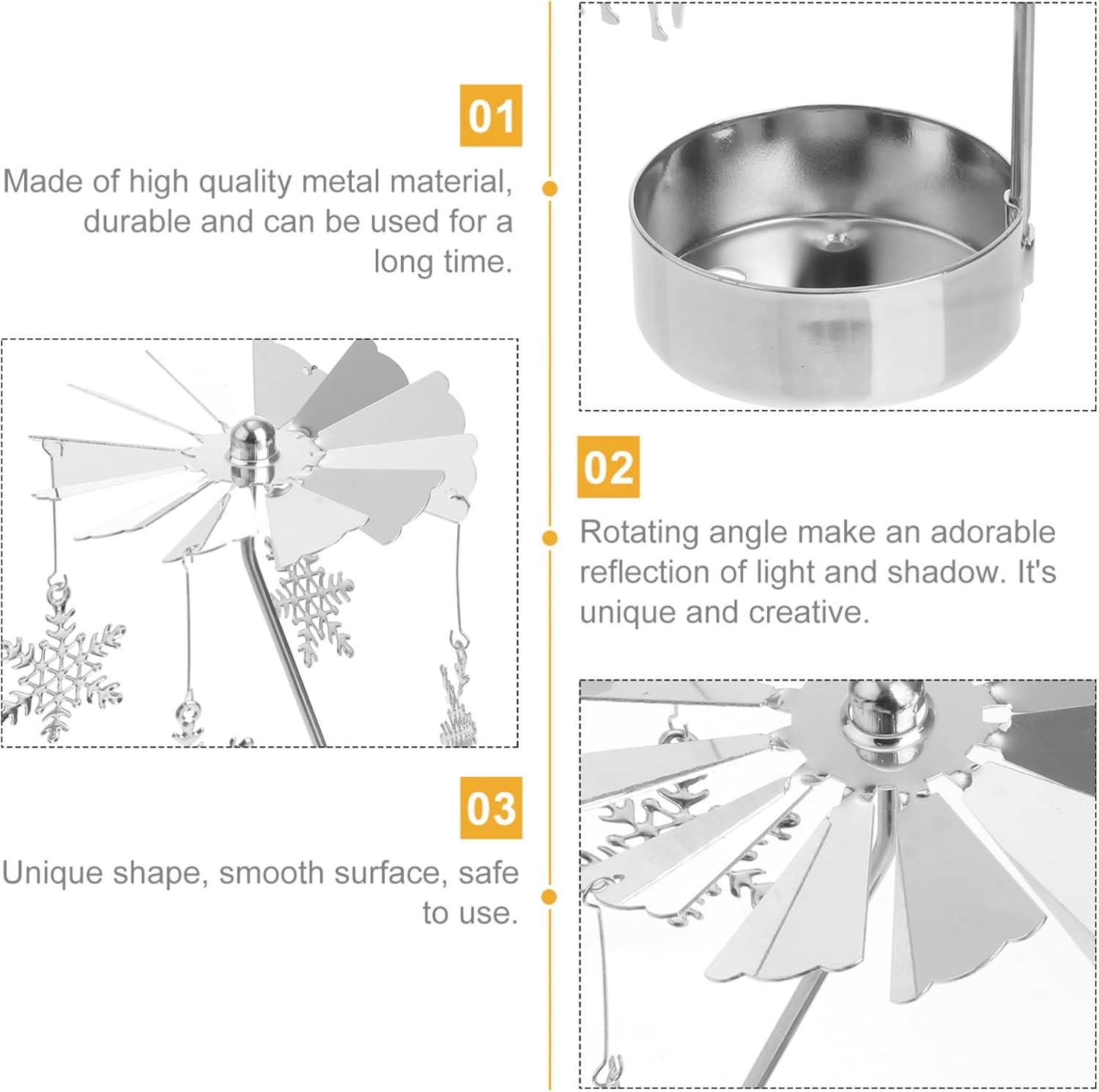 01

Made of high quality metal material, durable and can be used for a long time.

02

Rotating angle make an adorable reflection of light and shadow. It's unique and creative.

03

Unique shape, smooth surface, safe to use.