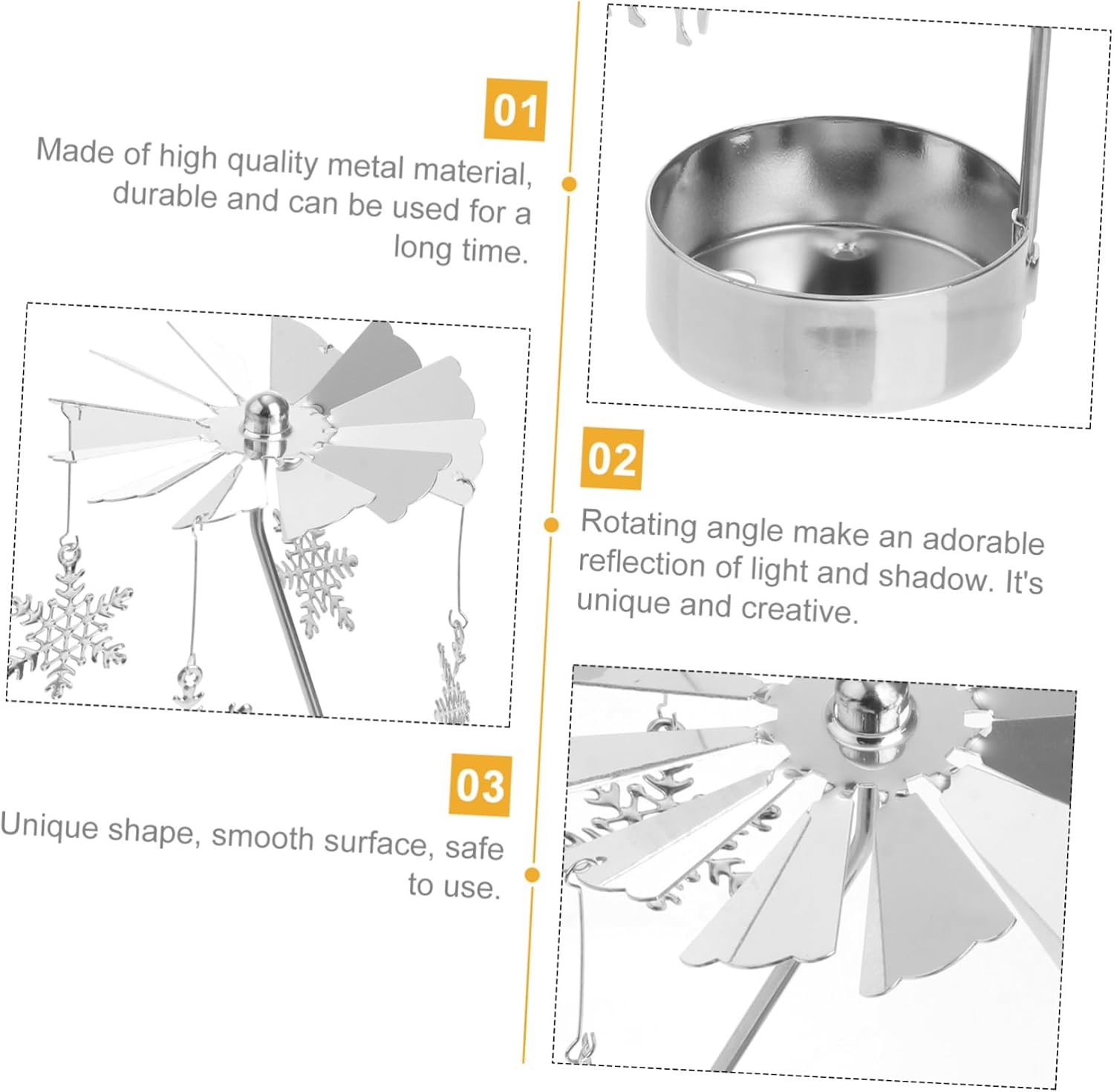 01

Made of high quality metal material, durable and can be used for a long time.

02

Rotating angle make an adorable reflection of light and shadow. It's unique and creative.

03

Unique shape, smooth surface, safe to use.