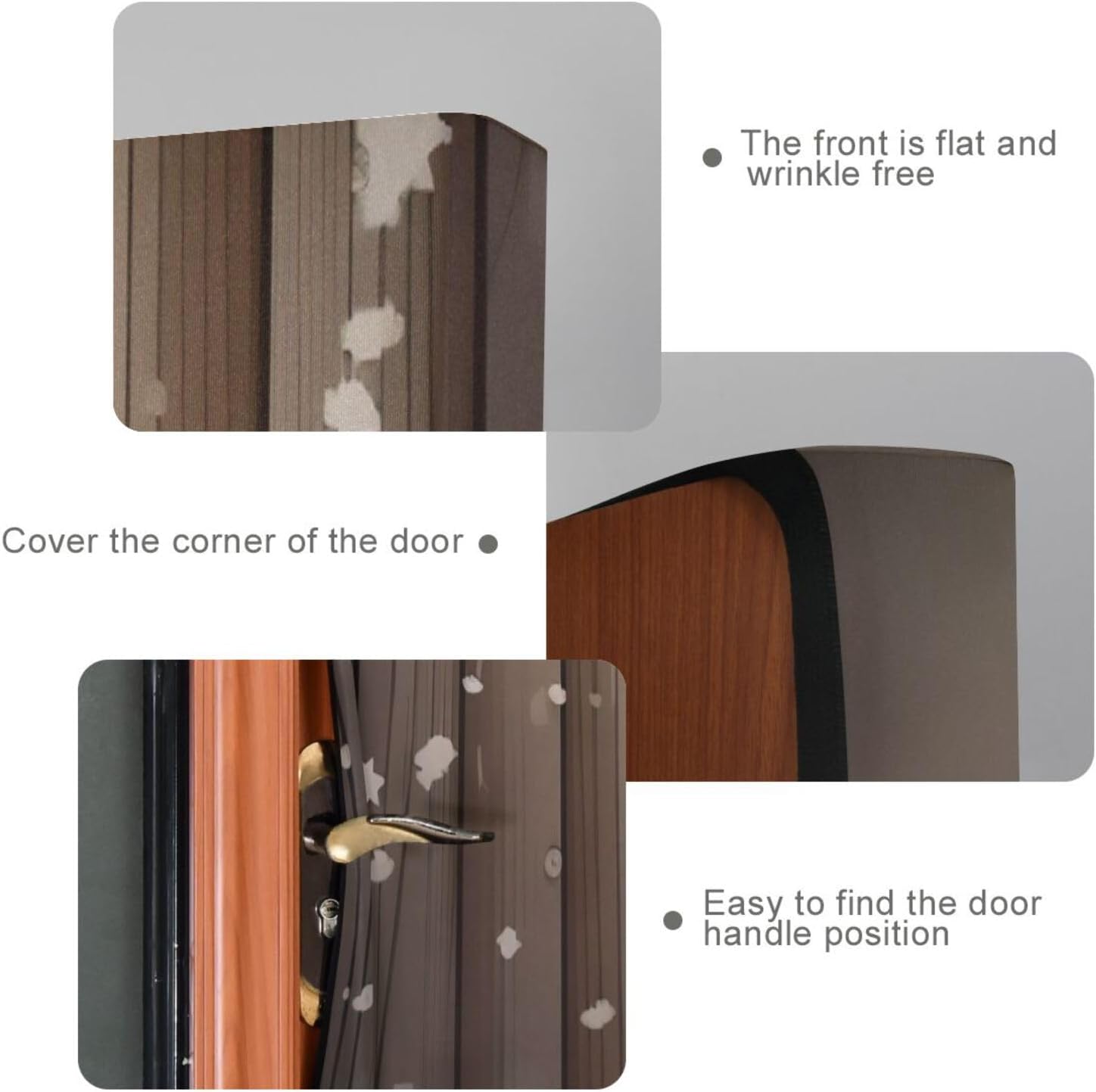 The front is flat and wrinkle free

Cover the corner of the door

Easy to find the door handle position