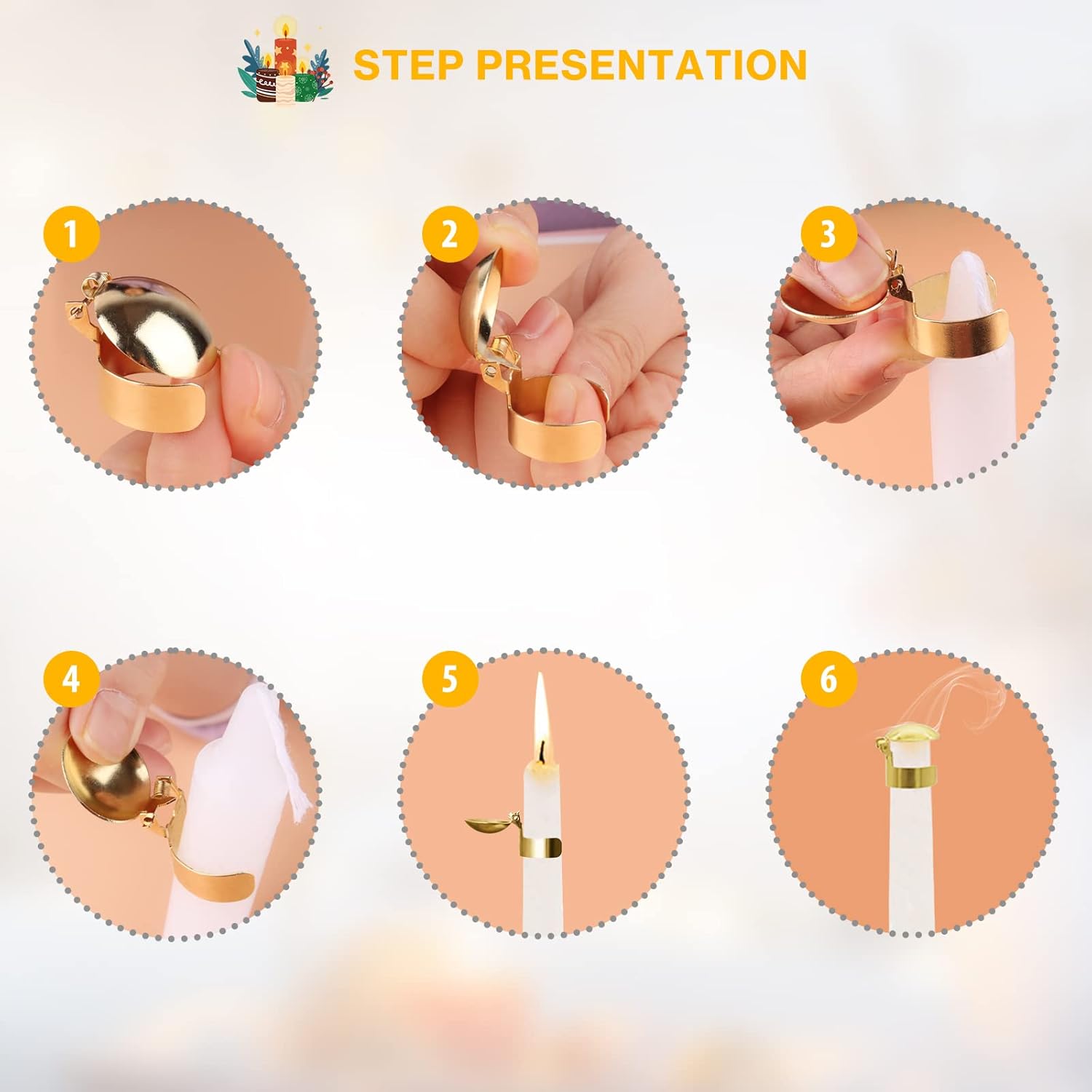 STEP PRESENTATION

1

2

3

4

5

6