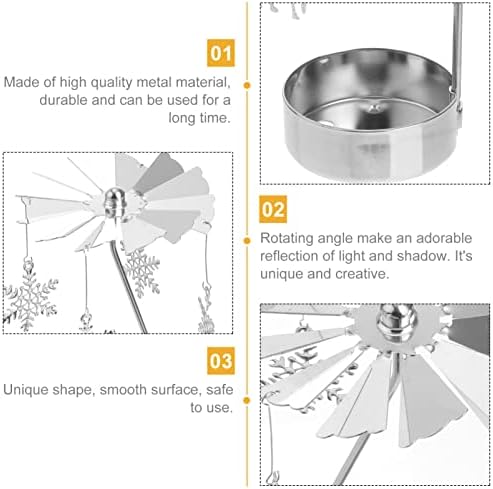 01

Made of high quality metal material, durable and can be used for a long time.

02

Rotating angle make an adorable reflection of light and shadow. It's unique and creative.

03

Unique shape, smooth surface, safe to use.