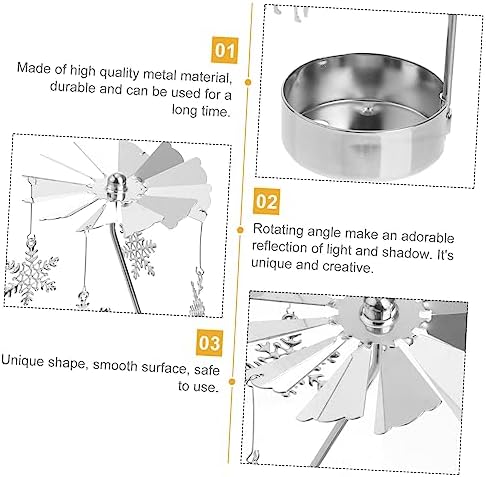 01

Made of high quality metal material, durable and can be used for a long time.

02

Rotating angle make an adorable reflection of light and shadow. It's unique and creative.

03

Unique shape, smooth surface, safe to use.