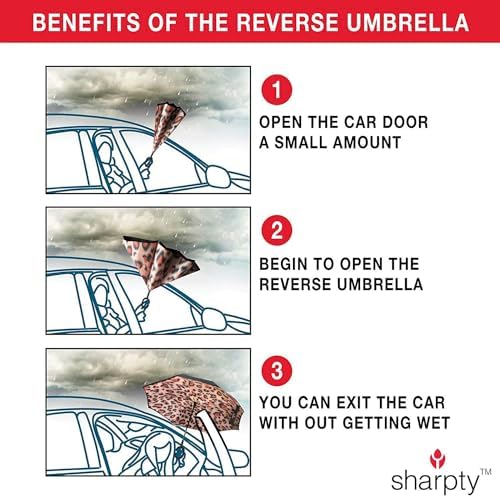 BENEFITS OF THE REVERSE UMBRELLA

1

OPEN THE CAR DOOR A SMALL AMOUNT

2

BEGIN TO OPEN THE REVERSE UMBRELLA

3

YOU CAN EXIT THE CAR WITH OUT GETTING WET

sharpty™