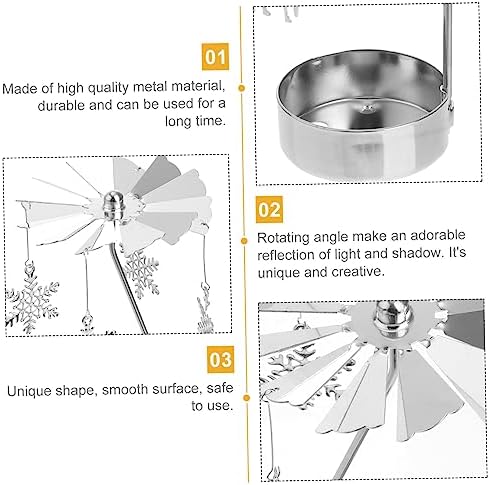 01

Made of high quality metal material, durable and can be used for a long time.

02

Rotating angle make an adorable reflection of light and shadow. It's unique and creative.

03

Unique shape, smooth surface, safe to use.