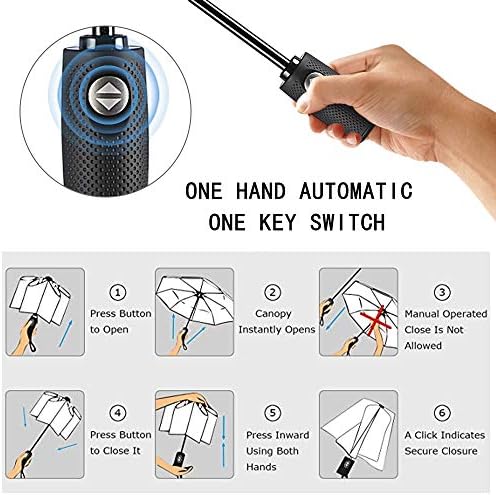 ONE HAND AUTOMATIC
ONE KEY SWITCH

①
Press Button to Open

②
Canopy Instantly Opens

③
Manual Operated Close Is Not Allowed

④
Press Button to Close It

⑤
Press Inward Using Both Hands

⑥
A Click Indicates Secure Closure