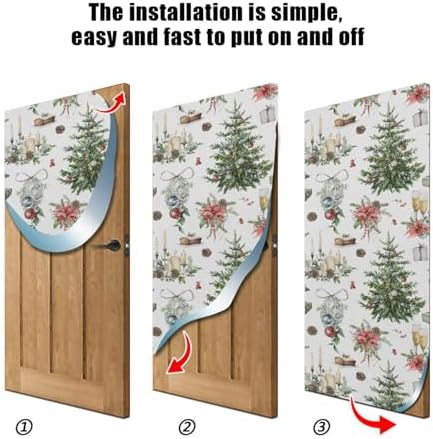 The installation is simple, easy and fast to put on and off

①

②

③