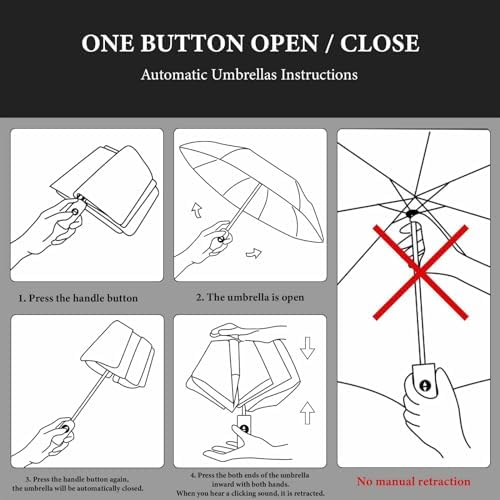 ONE BUTTON OPEN / CLOSE

Automatic Umbrellas Instructions

1. Press the handle button

2. The umbrella is open

3. Press the handle button again, the umbrella will be automatically closed.

4. Press the both ends of the umbrella inward with both hands. When you hear a clicking sound, it is retracted.

No manual retraction