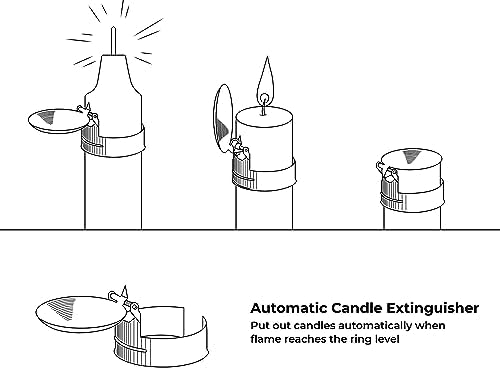 Automatic Candle Extinguisher
Put out candles automatically when flame reaches the ring level