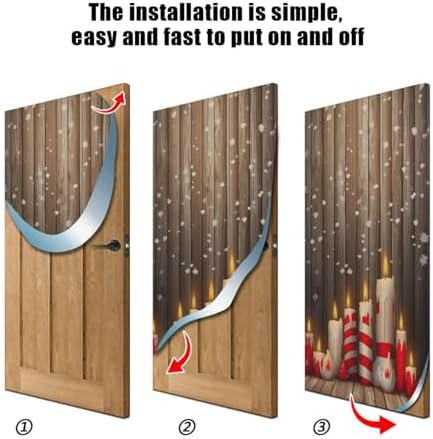 The installation is simple, easy and fast to put on and off

①

②

③