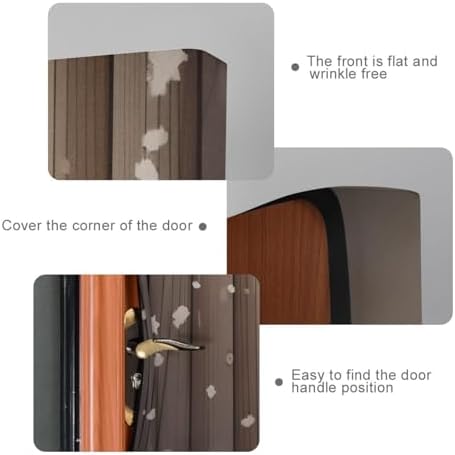 The front is flat and wrinkle free

Cover the corner of the door

Easy to find the door handle position