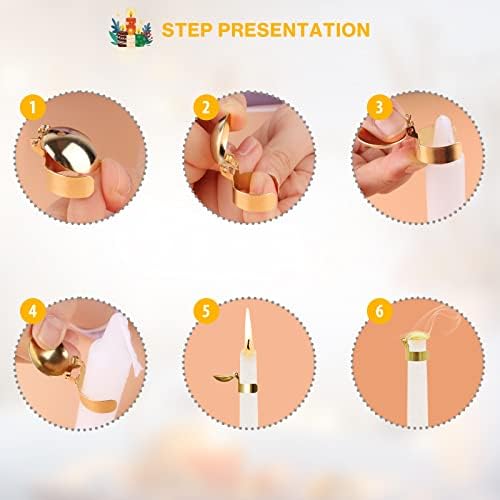 STEP PRESENTATION

1

2

3

4

5

6